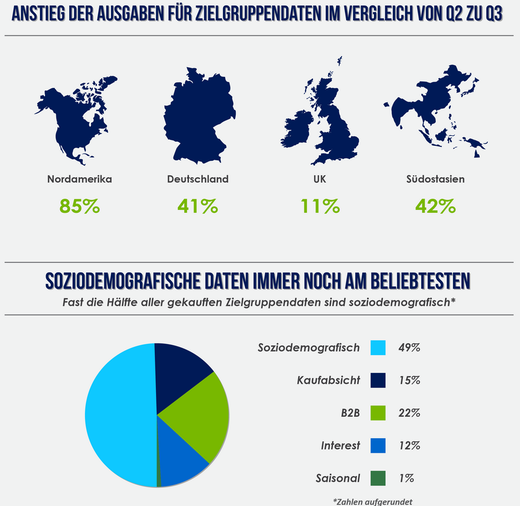 ANSTIEG DER AUSGABEN FÜR ZIELGRUPPENDATEN IM VERGLEICH VON Q2 ZU Q3

Nordamerika
85%

Deutschland
41%

UK
11%

Südostasien
42%

SOZIODEMOGRAFISCHE DATEN IMMER NOCH AM BELIEBTESTEN

Fast die Hälfte aller gekauften Zielgruppendaten sind soziodemografisch*

Soziodemografisch 49%
Kaufabsicht 15%
B2B 22%
Interest 12%
Saisonal 1%

*Zahlen aufgerundet